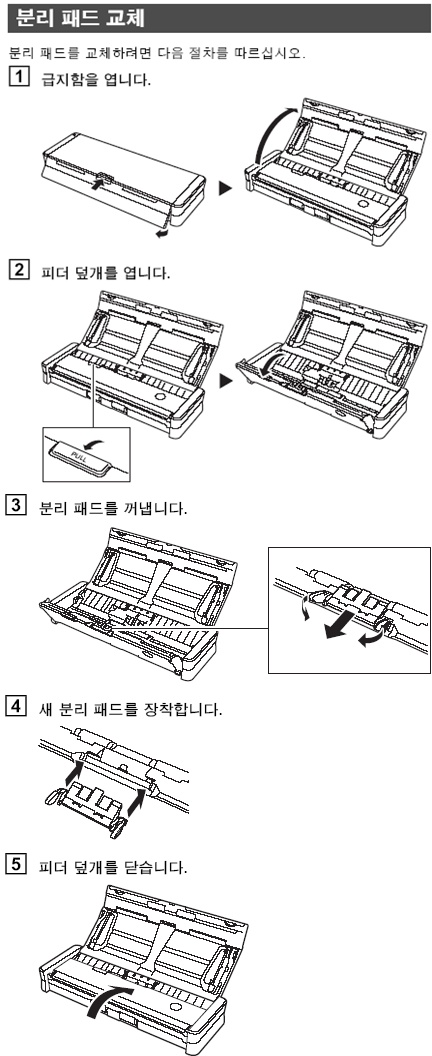 분리 패드 교체

분리 패드를 교체하려면 다음 절차를 따르십시오.

1 급지함을 엽니다.

2 피더 덮개를 엽니다.

PULL

3 분리 패드를 꺼냅니다.

4 새 분리 패드를 장착합니다.

5 피더 덮개를 닫습니다.