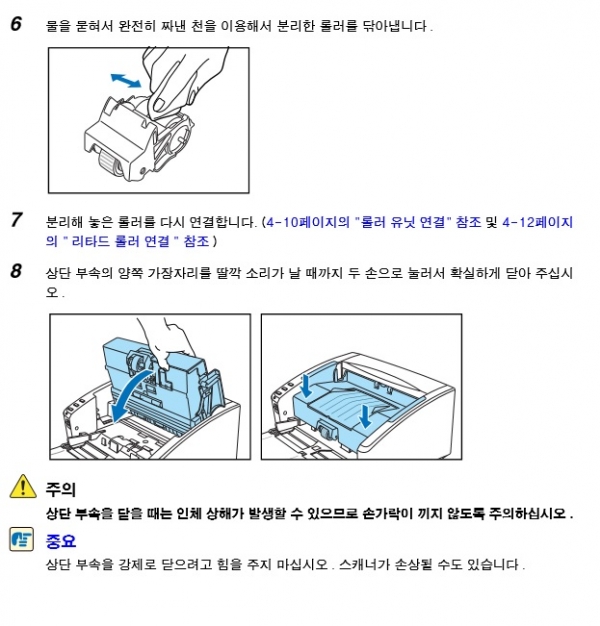 6 물을 묻혀서 완전히 짜낸 천을 이용해서 분리한 롤러를 닦아냅니다 .

7 분리해 놓은 롤러를 다시 연결합니다. (4-10페이지의 "롤러 유닛 연결" 참조 및 4-12페이지의 " 리타드 롤러 연결 " 참조 )

8 상단 부속의 양쪽 가장자리를 딸깍 소리가 날 때까지 두 손으로 눌러서 확실하게 닫아 주십시오 .

주의
상단 부속을 닫을 때는 인체 상해가 발생할 수 있으므로 손가락이 끼지 않도록 주의하십시오 .

중요
상단 부속을 강제로 닫으려고 힘을 주지 마십시오 . 스캐너가 손상될 수도 있습니다 .