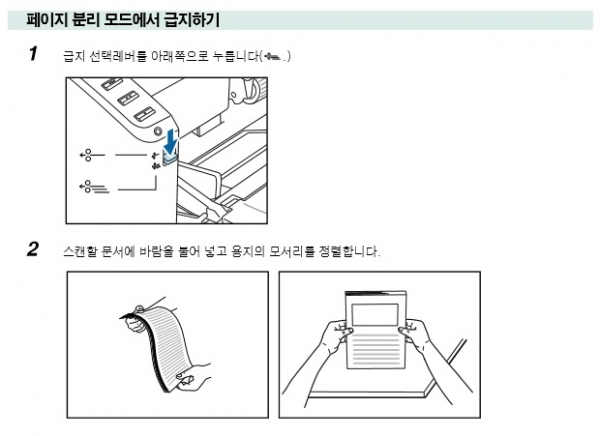 페이지 분리 모드에서 급지하기

1 급지 선택레버를 아래쪽으로 누릅니다( .)

2 스캔할 문서에 바람을 불어 넣고 용지의 모서리를 정렬합니다.